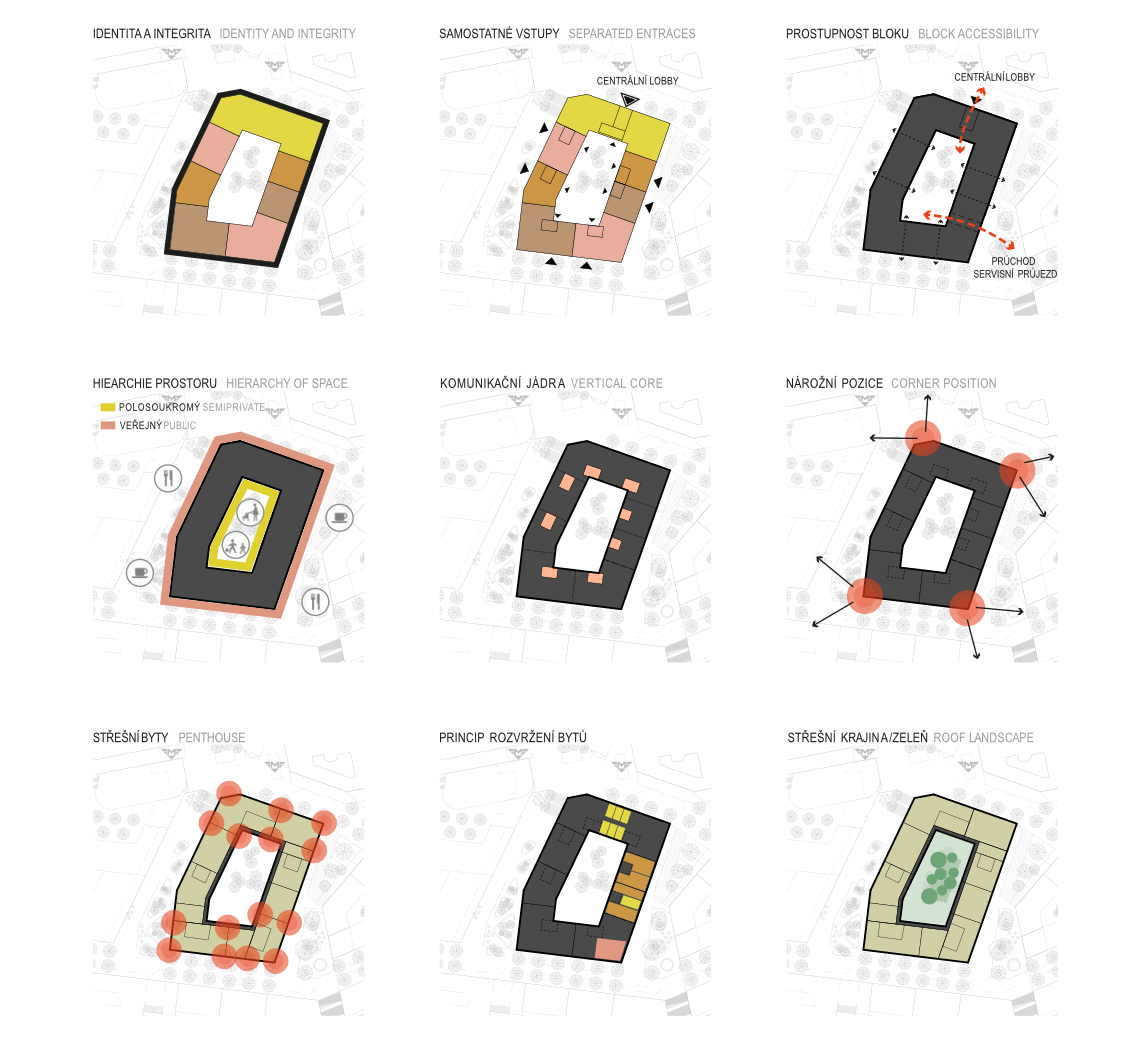 IDENTITA A INTEGRITA IDENTITY AND INTEGRITY

SAMOSTATNÉ VSTUPY SEPARATED ENTRACES

CENTRÁLNÍ LOBBY

PROSTUPNOST BLOKU BLOCK ACCESSIBILITY

CENTRÁLNÍ LOBBY

PRŮCHOD
SERVISNÍ PRŮJEZD

HIEARCHIE PROSTORU HIERARCHY OF SPACE

POLOSOUKROMÝ SEMIPRIVATE
VEŘEJNÝ PUBLIC

KOMUNIKAČNÍ JÁDRA VERTICAL CORE

NÁROŽNÍ POZICE CORNER POSITION

STŘEŠNÍ BYTY PENTHOUSE

PRINCIP ROZVRŽENÍ BYTŮ

STŘEŠNÍ KRAJINA/ZELEŇ ROOF LANDSCAPE